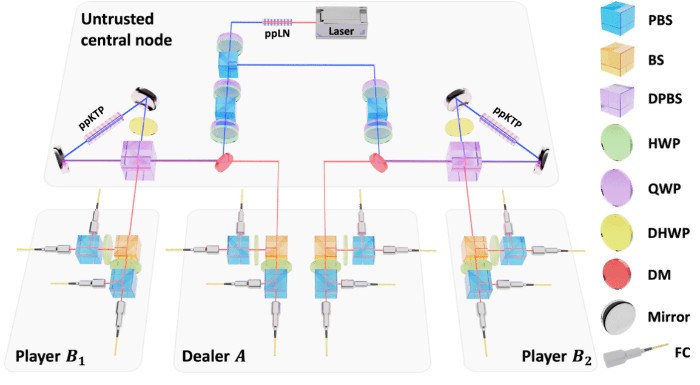 Untrusted central node

ppLN

Laser

ppKTP

ppKTP

Player $B_1$

Dealer $A$

Player $B_2$

PBS

BS

DPBS

HWP

QWP

DHWP

DM

Mirror

FC